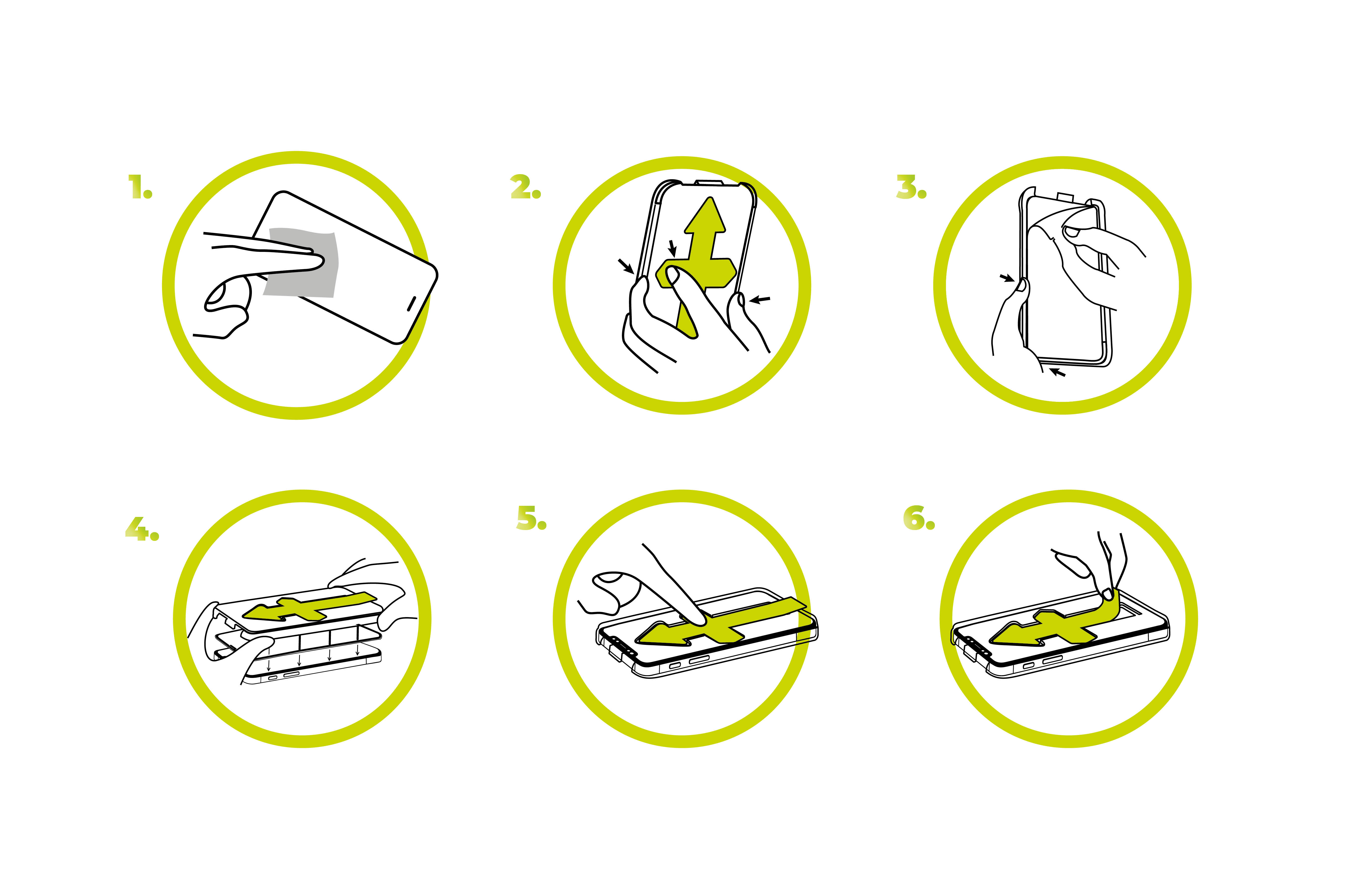 1.

2.

3.

4.

5.

6.