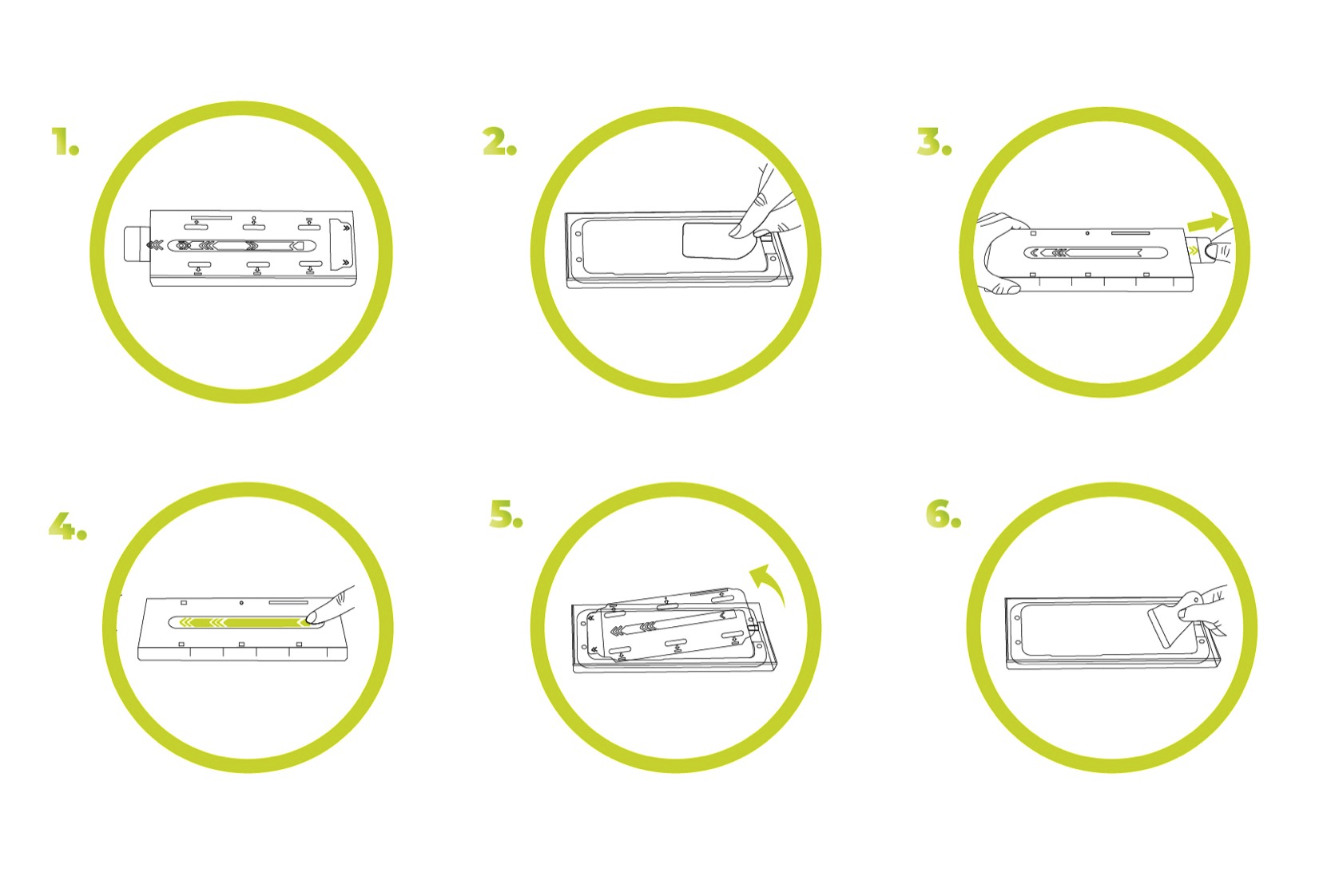 1.

2.

3.

4.

5.

6.