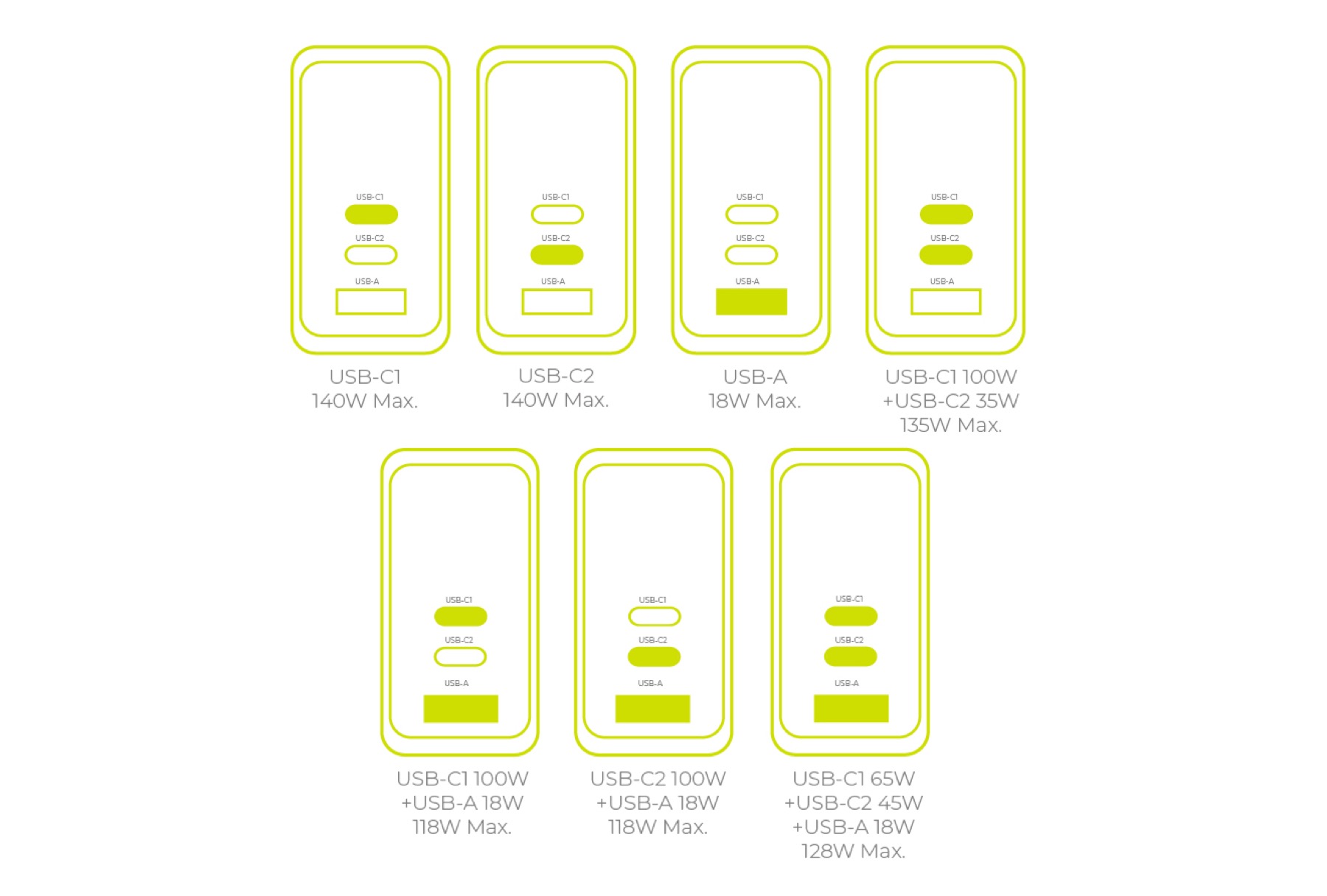 USB-C1
USB-C2
USB-A

USB-C1
140W Max.

USB-C1
USB-C2
USB-A

USB-C2
140W Max.

USB-C1
USB-C2
USB-A

USB-A
18W Max.

USB-C1
USB-C2
USB-A

USB-C1 100W
+USB-C2 35W
135W Max.

USB-C1
USB-C2
USB-A

USB-C1 100W
+USB-A 18W
118W Max.

USB-C1
USB-C2
USB-A

USB-C2 100W
+USB-A 18W
118W Max.

USB-C1
USB-C2
USB-A

USB-C1 65W
+USB-C2 45W
+USB-A 18W
128W Max.