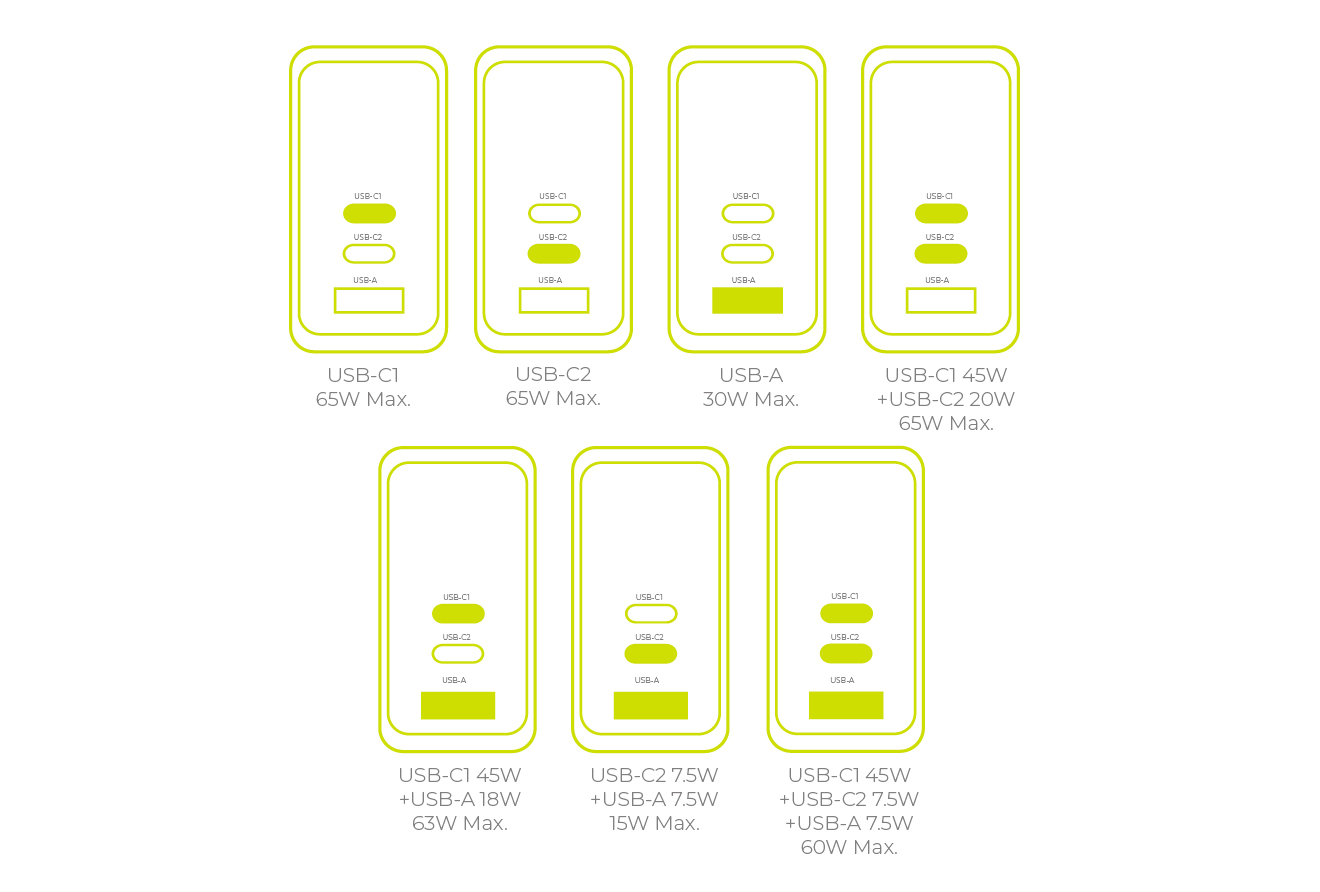 USB-C1
USB-C2
USB-A
USB-C1
65W Max.

USB-C1
USB-C2
USB-A
USB-C2
65W Max.

USB-C1
USB-C2
USB-A
USB-A
30W Max.

USB-C1
USB-C2
USB-A
USB-C1 45W
+USB-C2 20W
65W Max.

USB-C1
USB-C2
USB-A
USB-C1 45W
+USB-A 18W
63W Max.

USB-C1
USB-C2
USB-A
USB-C2 7.5W
+USB-A 7.5W
15W Max.

USB-C1
USB-C2
USB-A
USB-C1 45W
+USB-C2 7.5W
+USB-A 7.5W
60W Max.