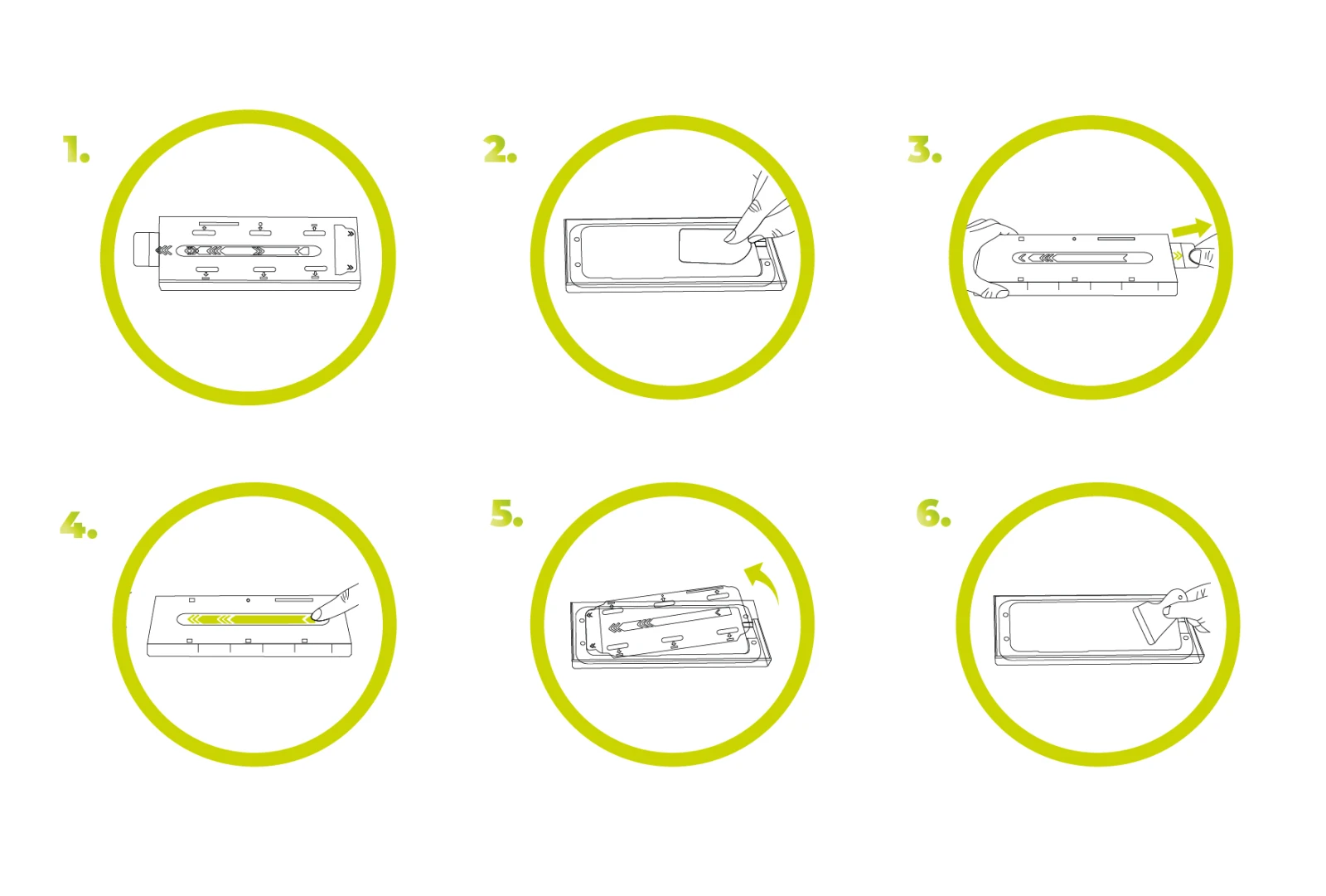 1.

2.

3.

4.

5.

6.