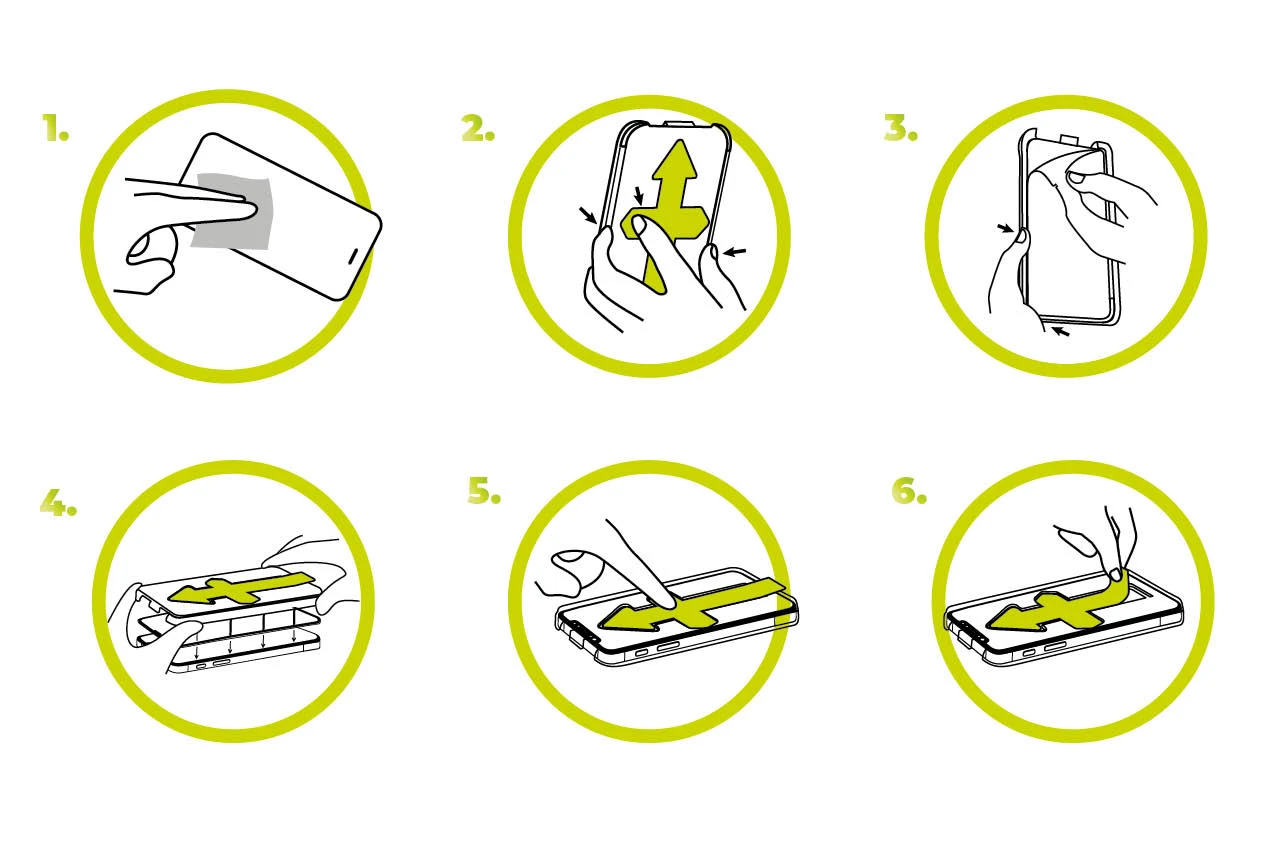 1.

2.

3.

4.

5.

6.